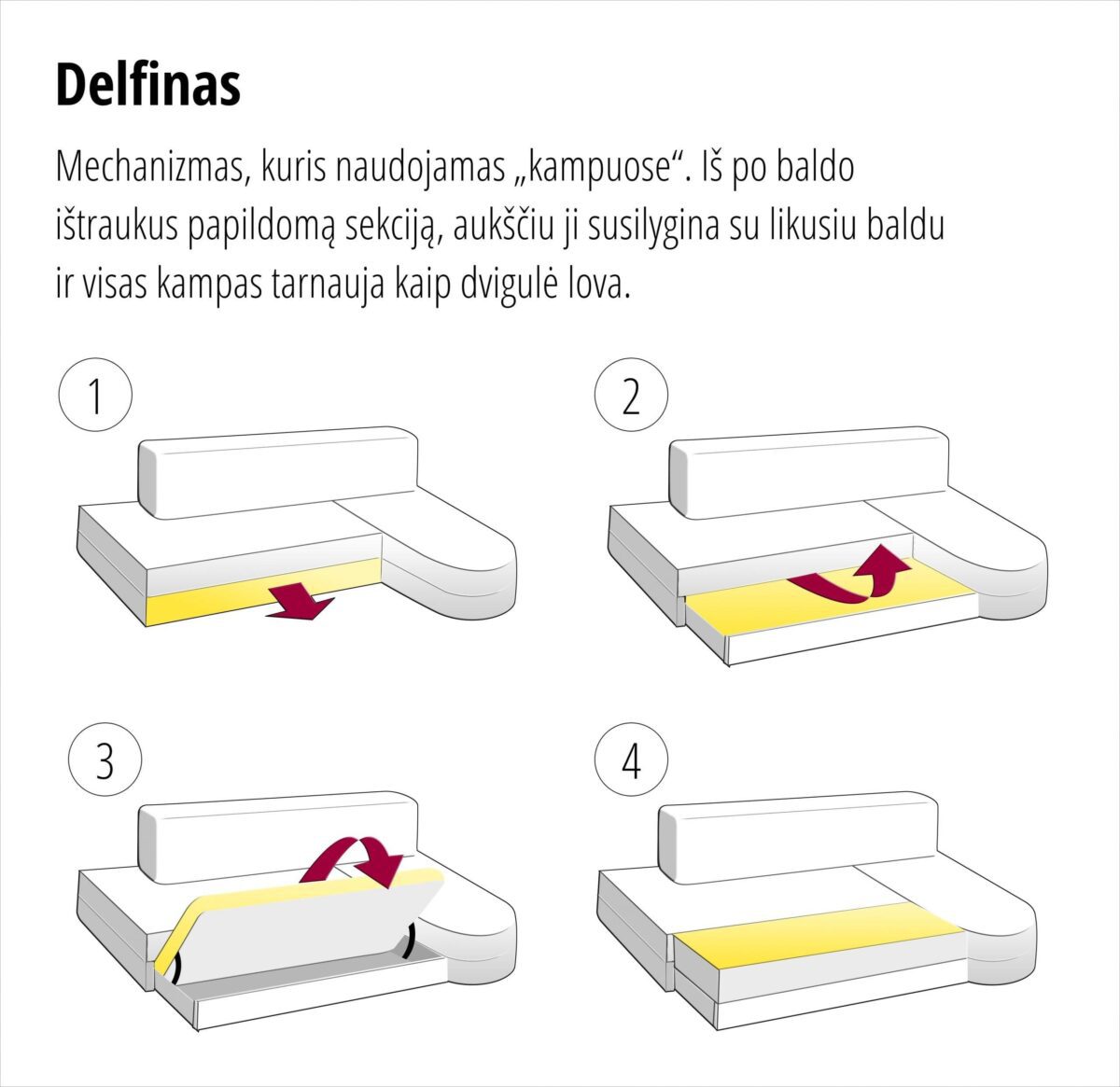 Delfinas

Mechanizmas, kuris naudojamas „kampuose“. Iš po baldo ištraukus papildomą sekciją, aukščiu ji susilygina su likusiu baldu ir visas kampas tarnauja kaip dvigulė lova.

1

2

3

4