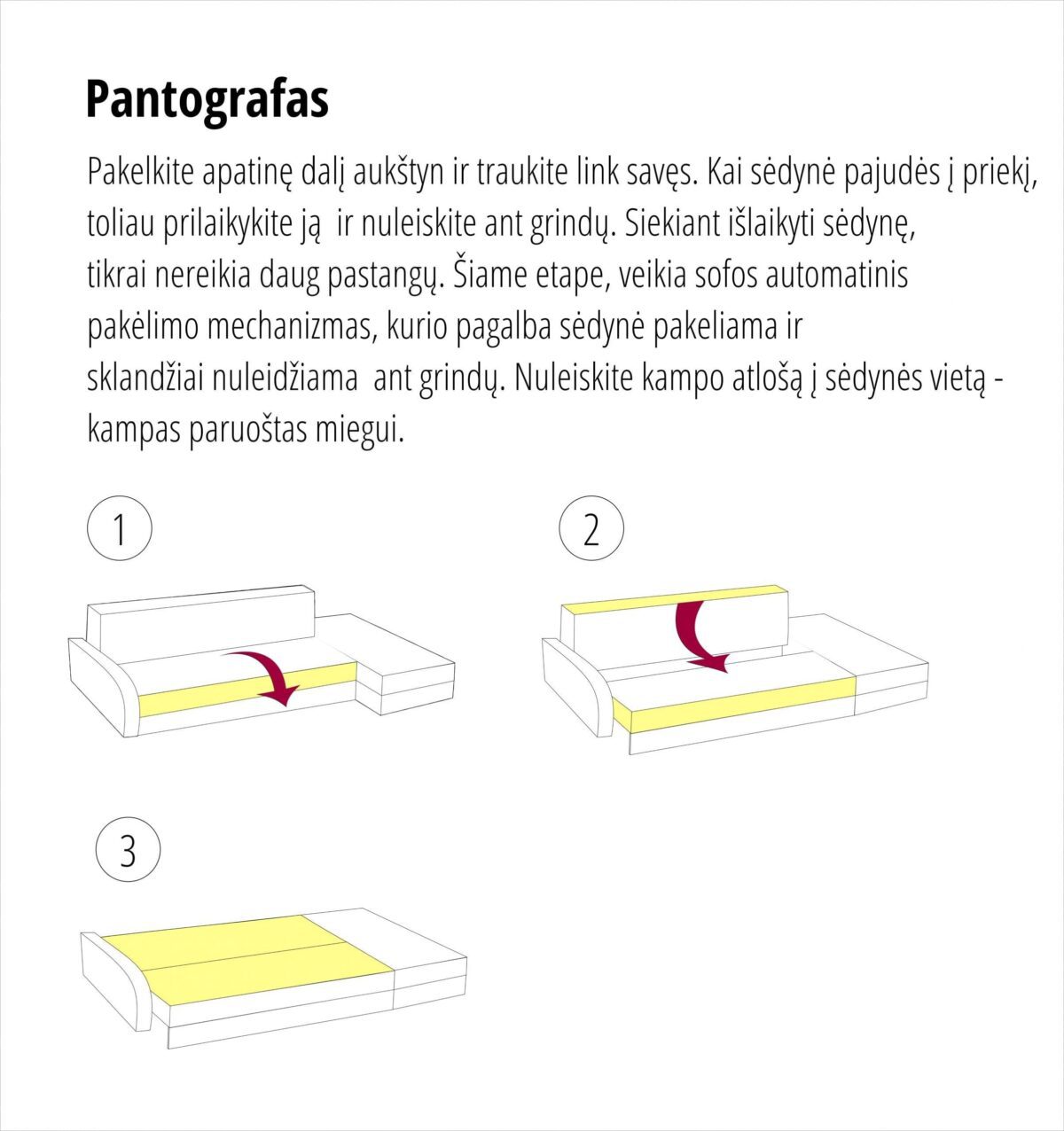 Pantografas

Pakelkite apatinę dalį aukštyn ir traukite link savęs. Kai sėdynė pajudės į priekį, toliau prilaikykite ją ir nuleiskite ant grindų. Siekiant išlaikyti sėdynę, tikrai nereikia daug pastangų. Šiame etape, veikia sofos automatinis pakėlimo mechanizmas, kurio pagalba sėdynė pakeliama ir sklandžiai nuleidžiama ant grindų. Nuleiskite kampo atlošą į sėdynės vietą - kampas paruoštas miegui.

1

2

3