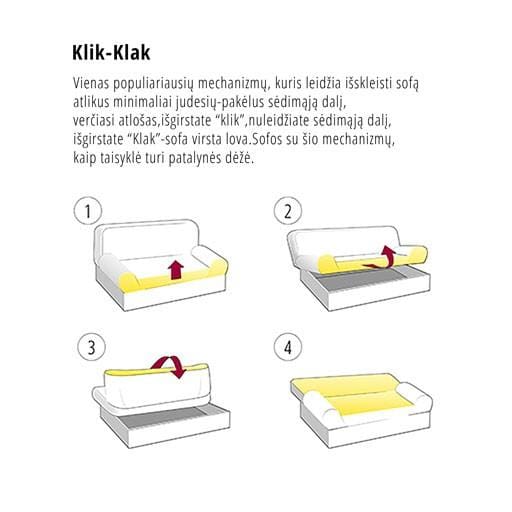 Klik-Klak

Vienas populiariausių mechanizmų, kuris leidžia išskleisti sofą atlikus minimaliai judesių-pakėlus sėdimąją dalį, verčiasi atlošas,išgirstate “klik”,nuleidžiate sėdimąją dalį, išgirstate “Klak”-sofa virsta lova.Sofos su šio mechanizmų, kaip taisyklė turi patalynės dėžė.

1

2

3

4